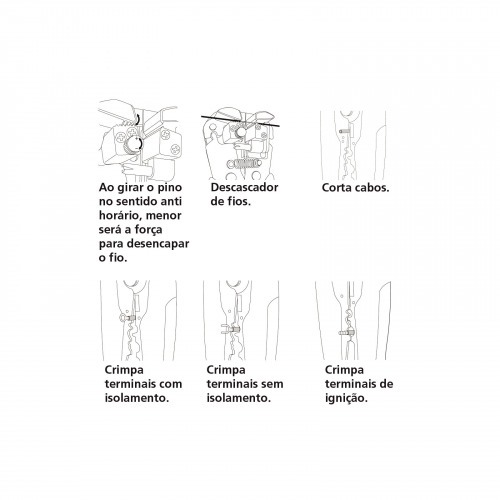 Ao girar o pino no sentido anti horário, menor será a força para desencapar o fio.

Descascador de fios.

Corta cabos.

Crimpa terminais com isolamento.

Crimpa terminais sem isolamento.

Crimpa terminais de ignição.