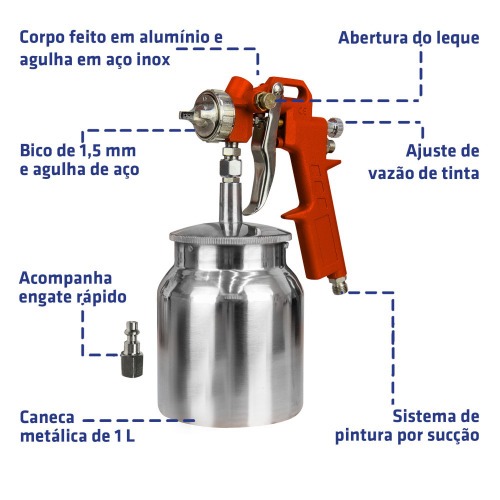 Corpo feito em alumínio e agulha em aço inox

Abertura do leque

Bico de 1,5 mm e agulha de aço

Ajuste de vazão de tinta

Acompanha engate rápido

Caneca metálica de 1 L

Sistema de pintura por sucção